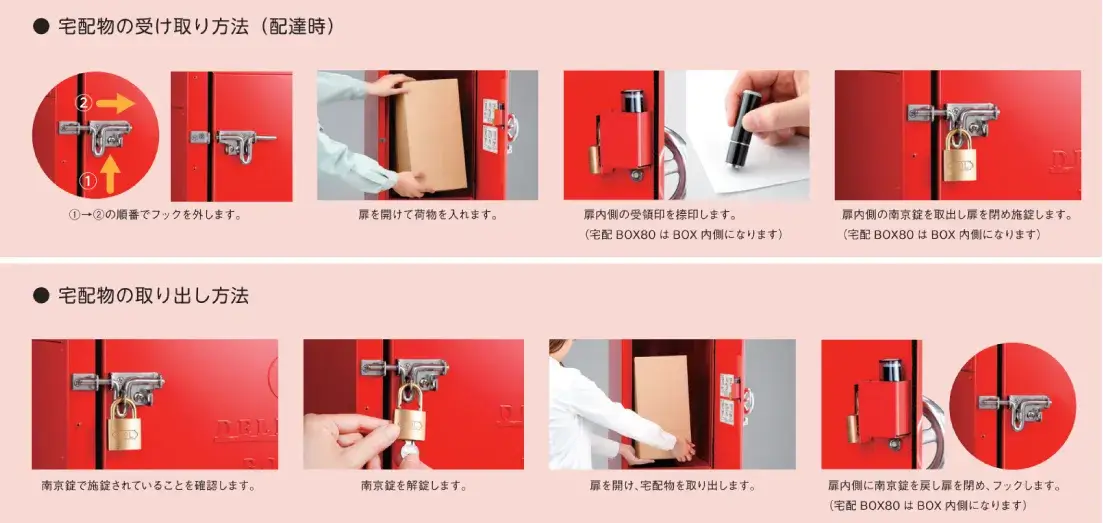 ● 宅配物の受け取り方法（配達時）

②
①

①→②の順番でフックを外します。

扉を開けて荷物を入れます。

扉内側の受領印を捺印します。
（宅配 BOX80 は BOX 内側になります）

扉内側の南京錠を取出し扉を閉め施錠します。
（宅配 BOX80 は BOX 内側になります）

● 宅配物の取り出し方法

南京錠で施錠されていることを確認します。

南京錠を解錠します。

扉を開け、宅配物を取り出します。

扉内側に南京錠を戻し扉を閉め、フックします。
（宅配 BOX80 は BOX 内側になります）